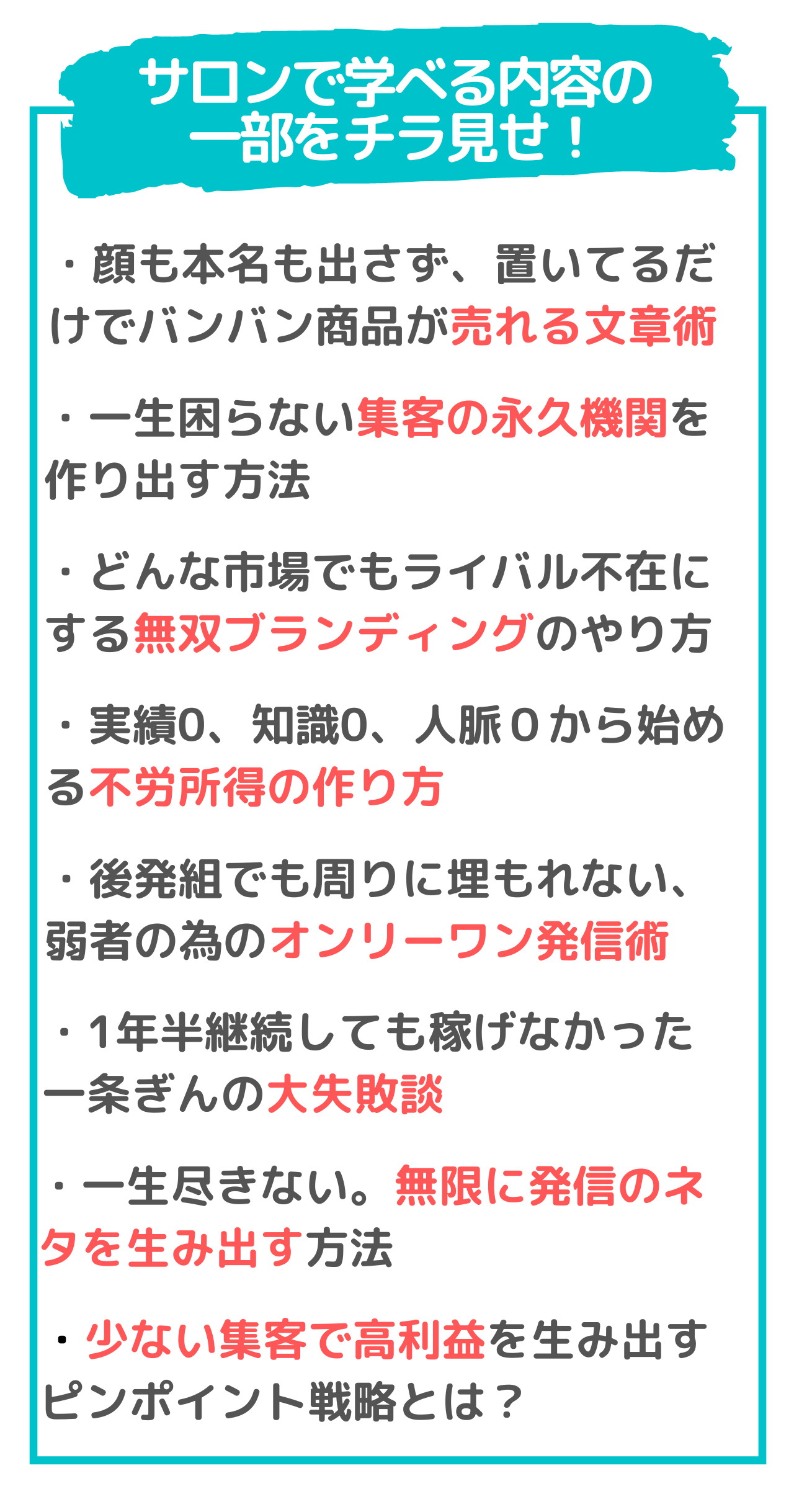 サロンで学べる内容の
一部をチラ見せ！

・顔も本名も出さず、置いてるだけでバンバン商品が売れる文章術

・一生困らない集客の永久機関を作り出す方法

・どんな市場でもライバル不在にする無双ブランディングのやり方

・実績0、知識0、人脈0から始める不労所得の作り方

・後発組でも周りに埋もれない、弱者の為のオンリーワン発信術

・1年半継続しても稼げなかった一条ぎんの大失敗談

・一生尽きない。無限に発信のネタを生み出す方法

・少ない集客で高利益を生み出すピンポイント戦略とは？